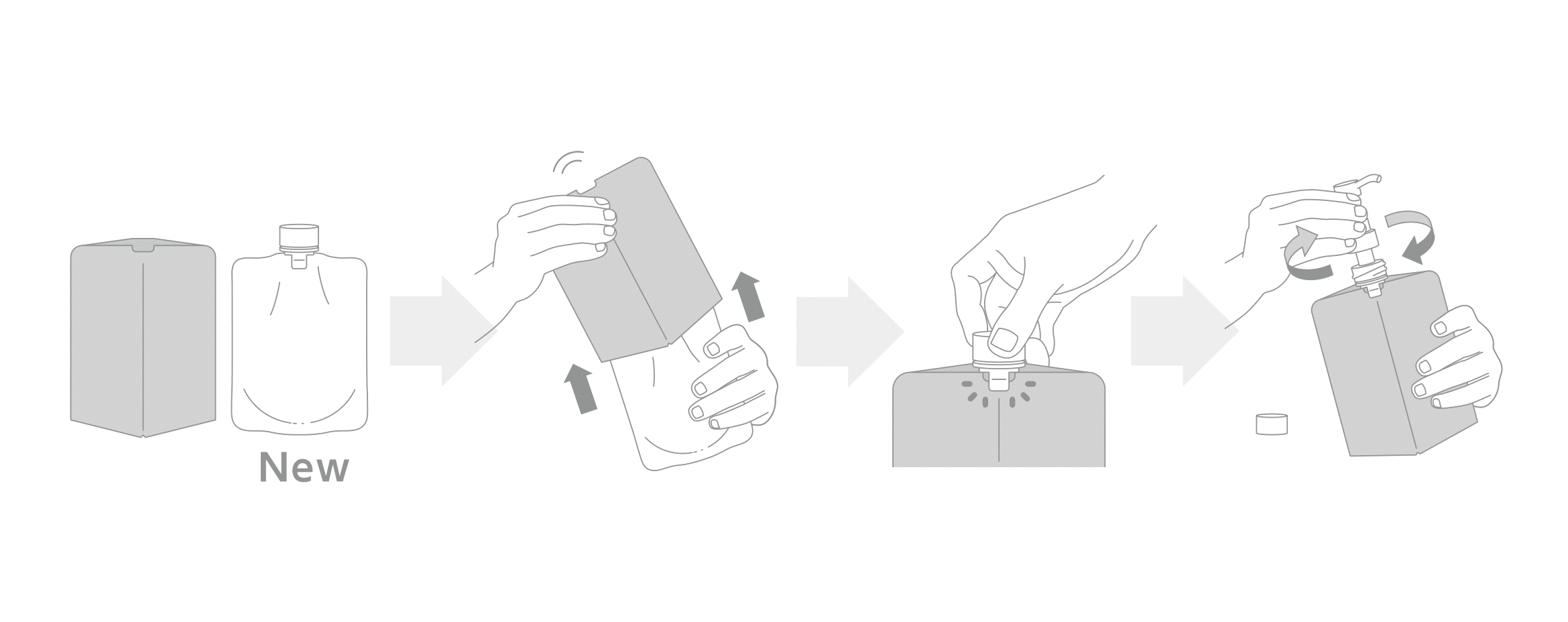 New